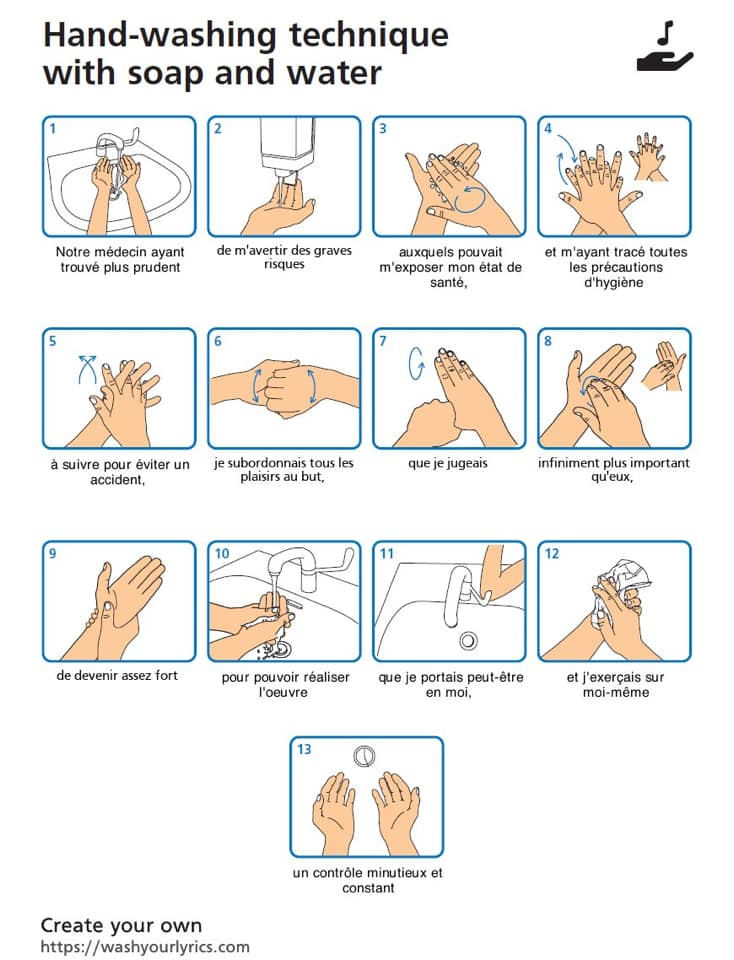 Hand-washing technique with soap and water

1
Notre médecin ayant trouvé plus prudent

2
de m'avertir des graves risques

3
auxquels pouvait m'exposer mon état de santé,

4
et m'ayant tracé toutes les précautions d'hygiène

5
à suivre pour éviter un accident,

6
je subordonnais tous les plaisirs au but,

7
que je jugeais

8
infiniment plus important qu'eux,

9
de devenir assez fort

10
pour pouvoir réaliser l'oeuvre

11
que je portais peut-être en moi,

12
et j'exerçais sur moi-même

13
un contrôle minutieux et constant

Create your own
https://washyourlyrics.com